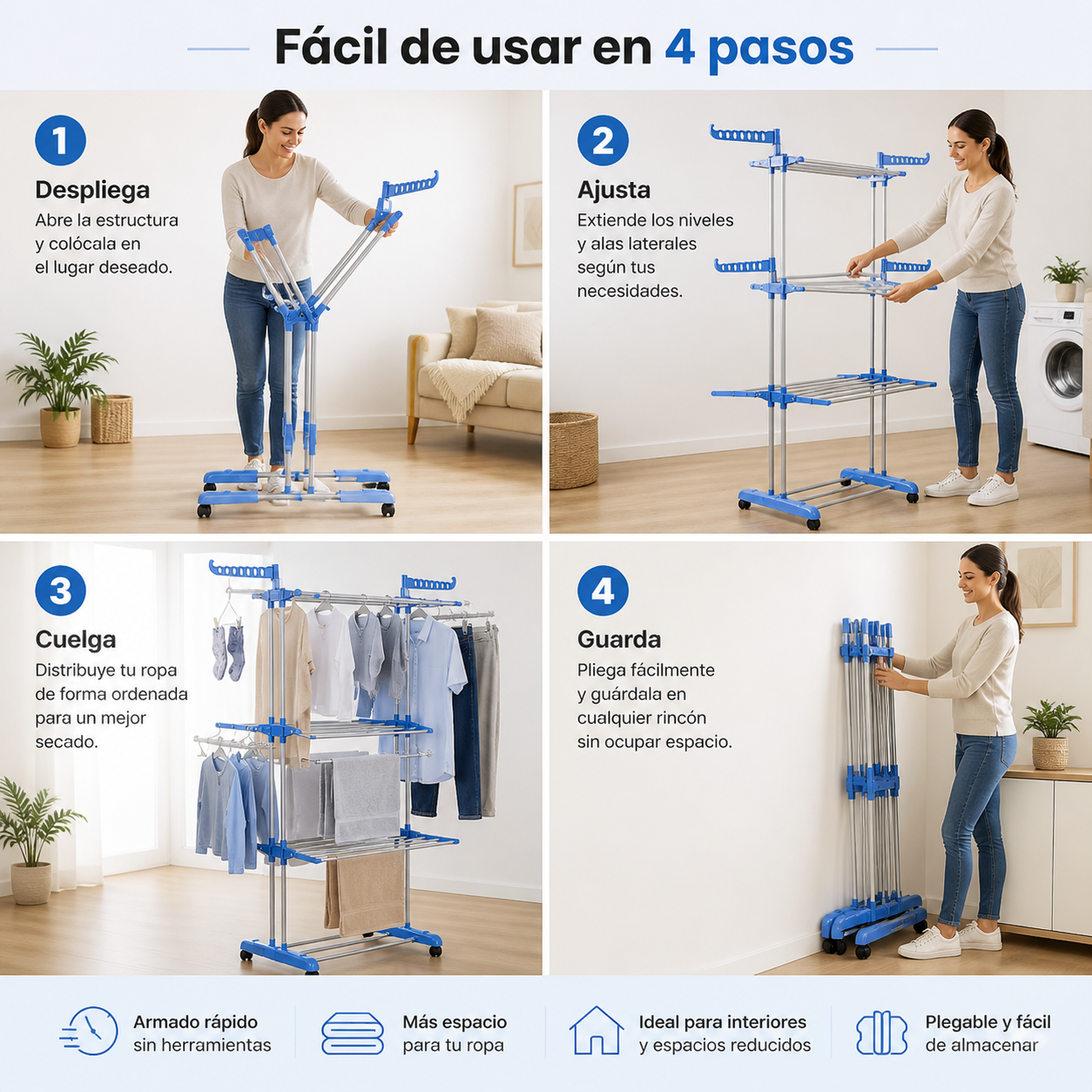 Fácil de usar en 4 pasos

1
Despliega
Abre la estructura y colócala en el lugar deseado.

2
Ajusta
Extiende los niveles y alas laterales según tus necesidades.

3
Cuelga
Distribuye tu ropa de forma ordenada para un mejor secado.

4
Guarda
Pliega fácilmente y guárdala en cualquier rincón sin ocupar espacio.

Armado rápido sin herramientas

Más espacio para tu ropa

Ideal para interiores y espacios reducidos

Plegable y fácil de almacenar