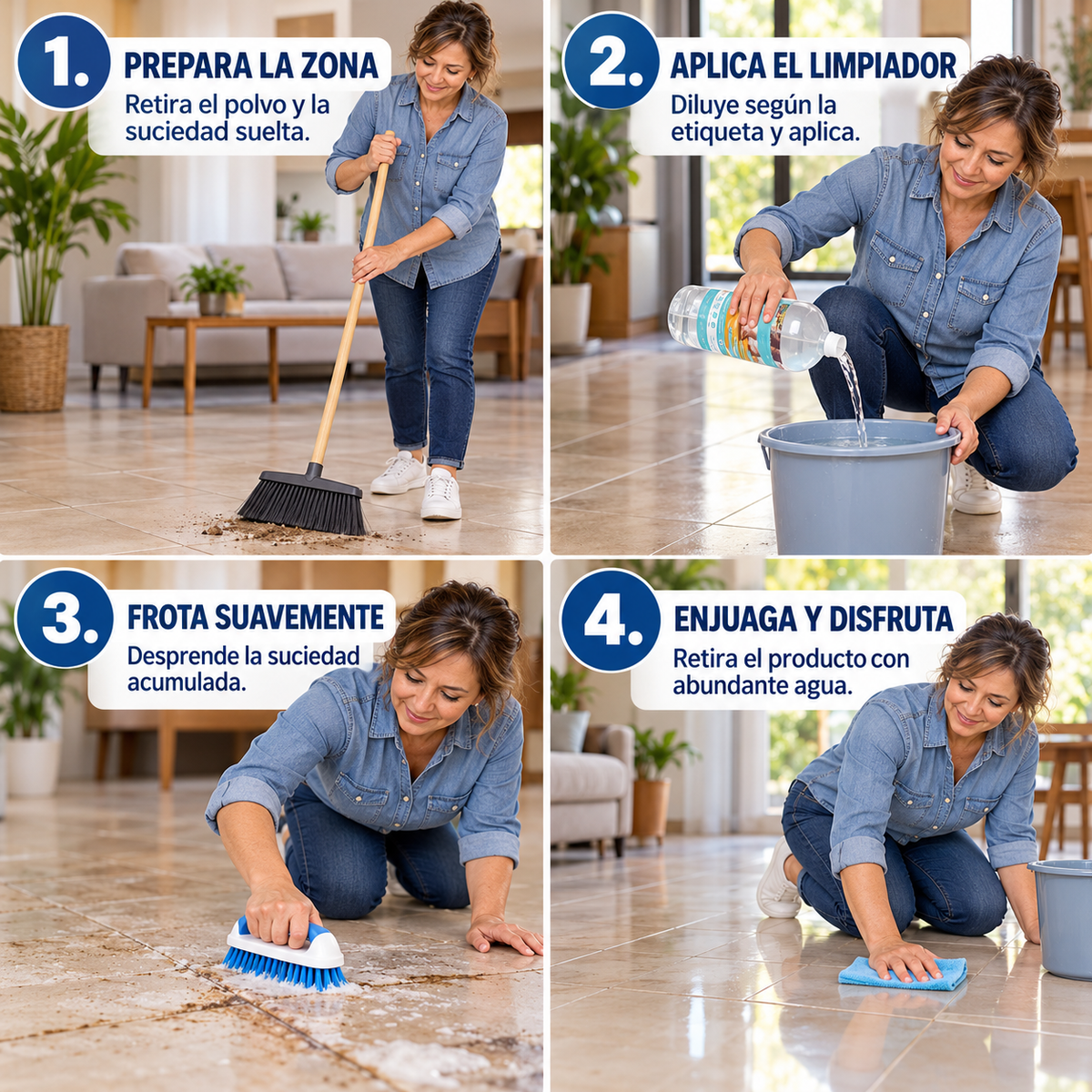 1. PREPARA LA ZONA

Retira el polvo y la suciedad suelta.

2. APLICA EL LIMPIADOR

Diluye según la etiqueta y aplica.

3. FROTA SUAVEMENTE

Desprende la suciedad acumulada.

4. ENJUAGA Y DISFRUTA

Retira el producto con abundante agua.